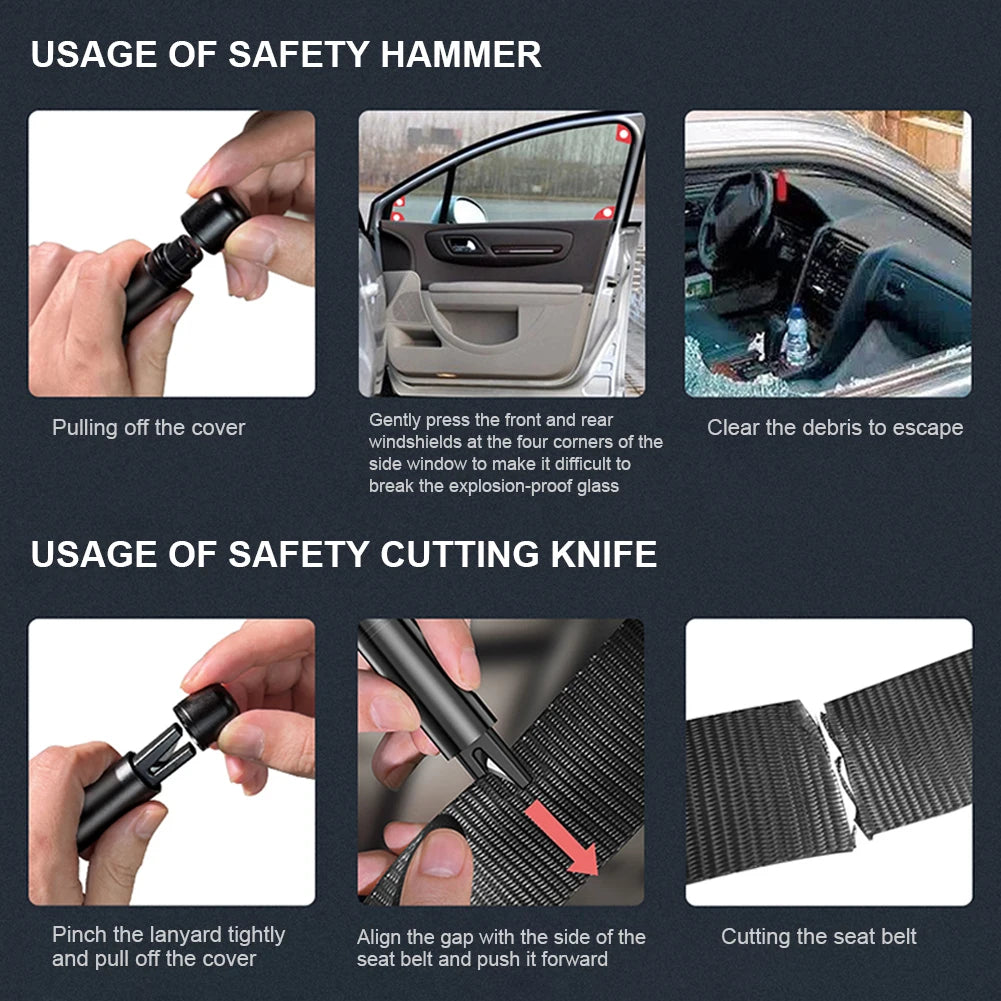 USAGE OF SAFETY HAMMER

Pulling off the cover

Gently press the front and rear windshields at the four corners of the side window to make it difficult to break the explosion-proof glass

Clear the debris to escape

USAGE OF SAFETY CUTTING KNIFE

Pinch the lanyard tightly and pull off the cover

Align the gap with the side of the seat belt and push it forward

Cutting the seat belt