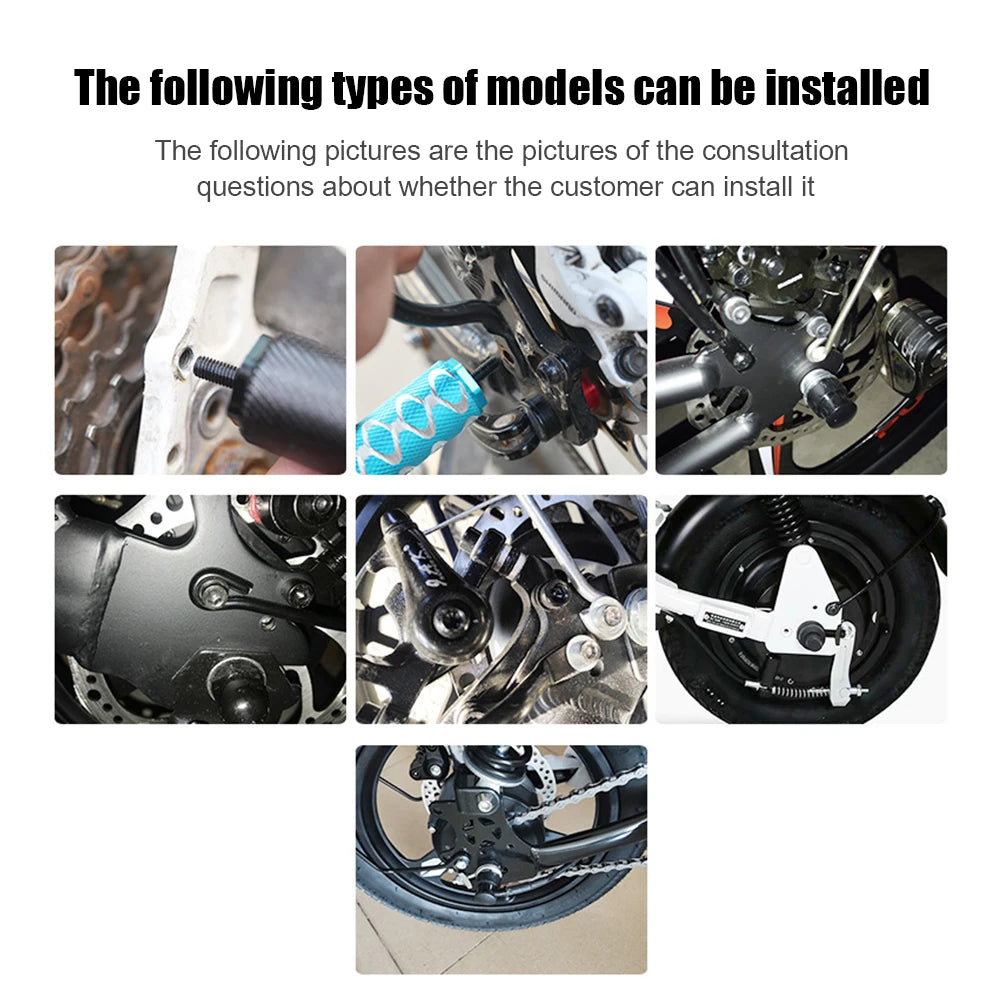 The following types of models can be installed

The following pictures are the pictures of the consultation questions about whether the customer can install it