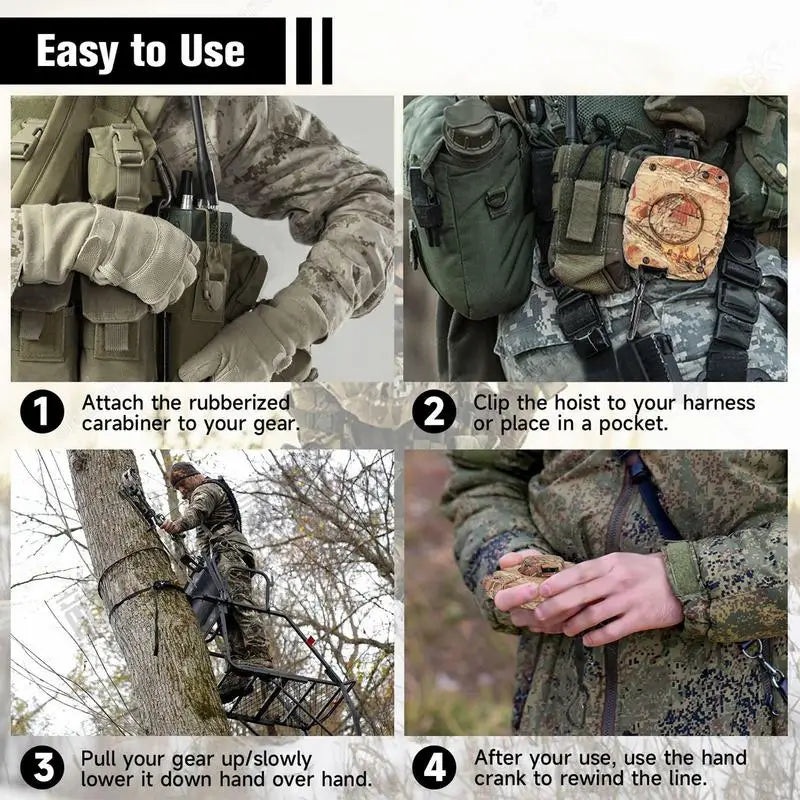 Easy to Use

1 Attach the rubberized carabiner to your gear.

2 Clip the hoist to your harness or place in a pocket.

3 Pull your gear up/slowly lower it down hand over hand.

4 After your use, use the hand crank to rewind the line.