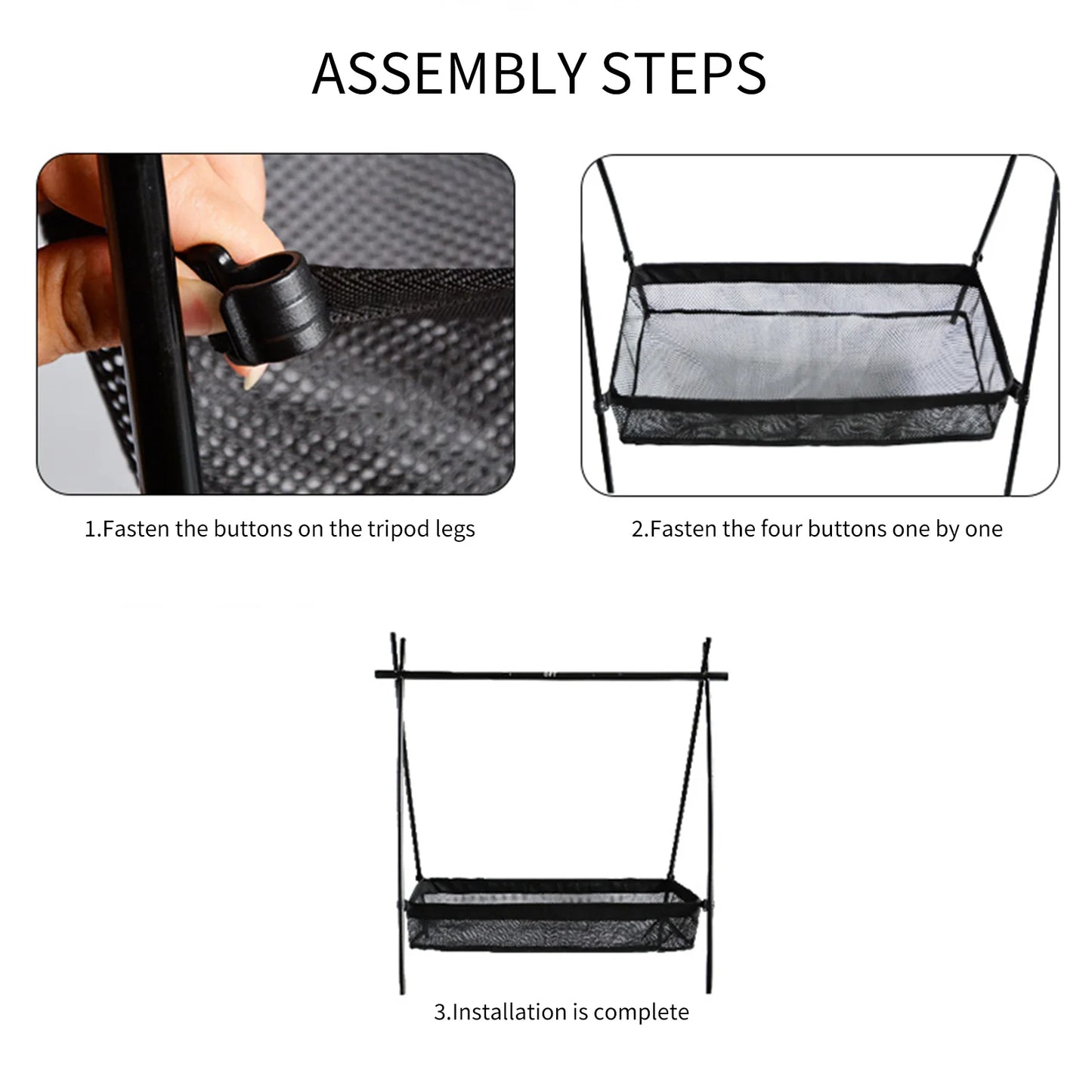 ASSEMBLY STEPS

1.Fasten the buttons on the tripod legs

2.Fasten the four buttons one by one

3.Installation is complete