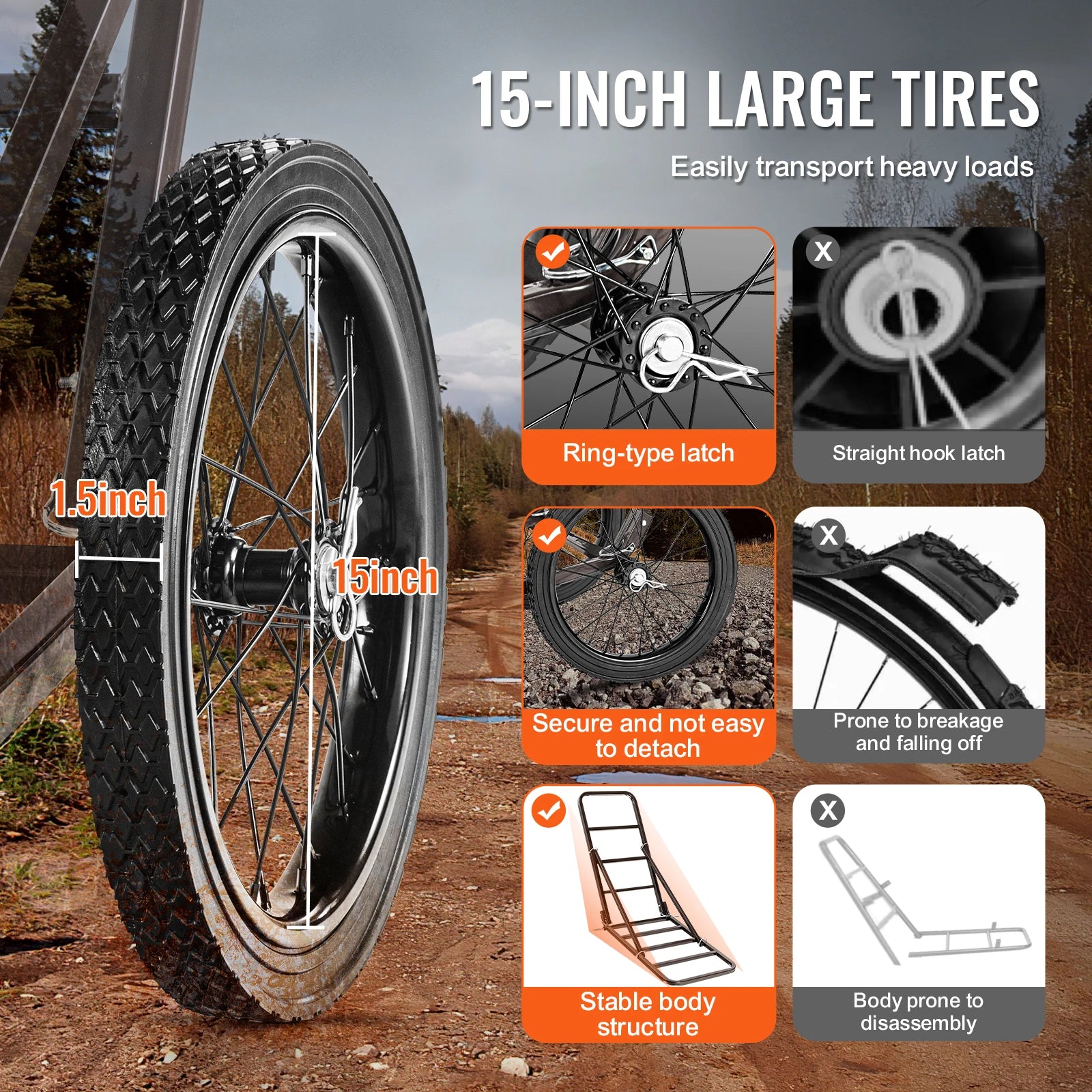 15-INCH LARGE TIRES

Easily transport heavy loads

1.5inch

15inch

Ring-type latch

X

Straight hook latch

Secure and not easy to detach

X

Prone to breakage and falling off

Stable body structure

X

Body prone to disassembly