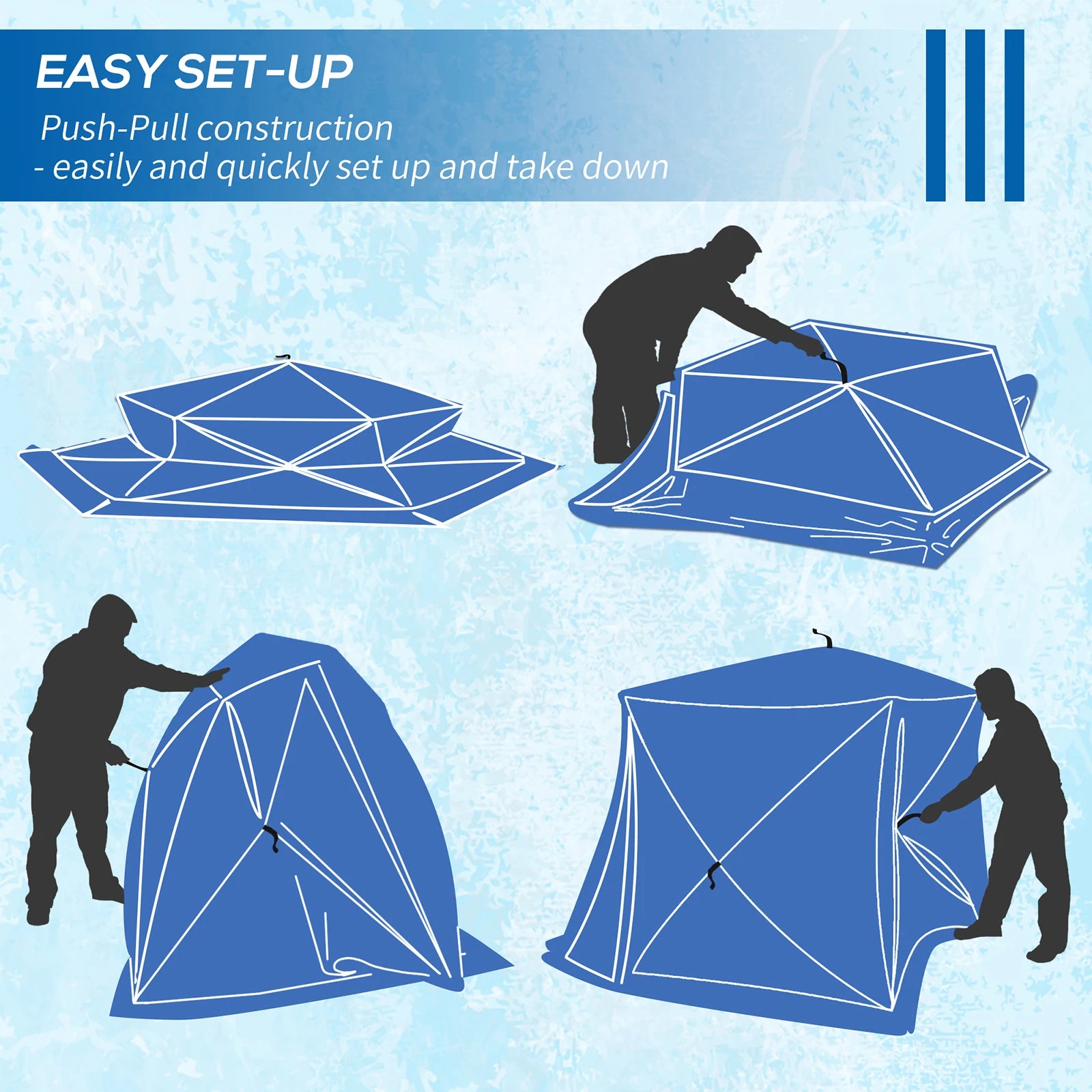 EASY SET-UP

Push-Pull construction
- easily and quickly set up and take down