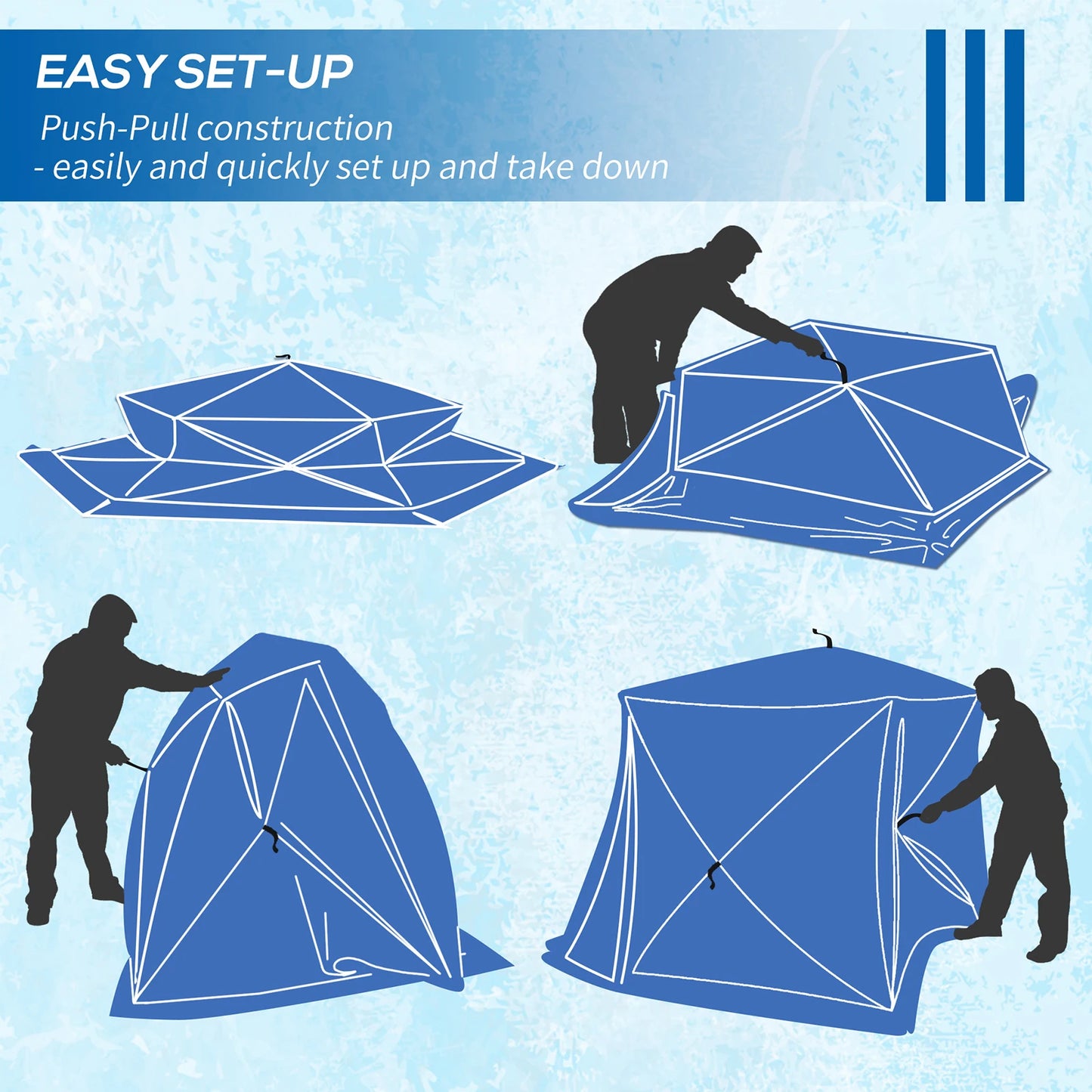 EASY SET-UP
Push-Pull construction
- easily and quickly set up and take down