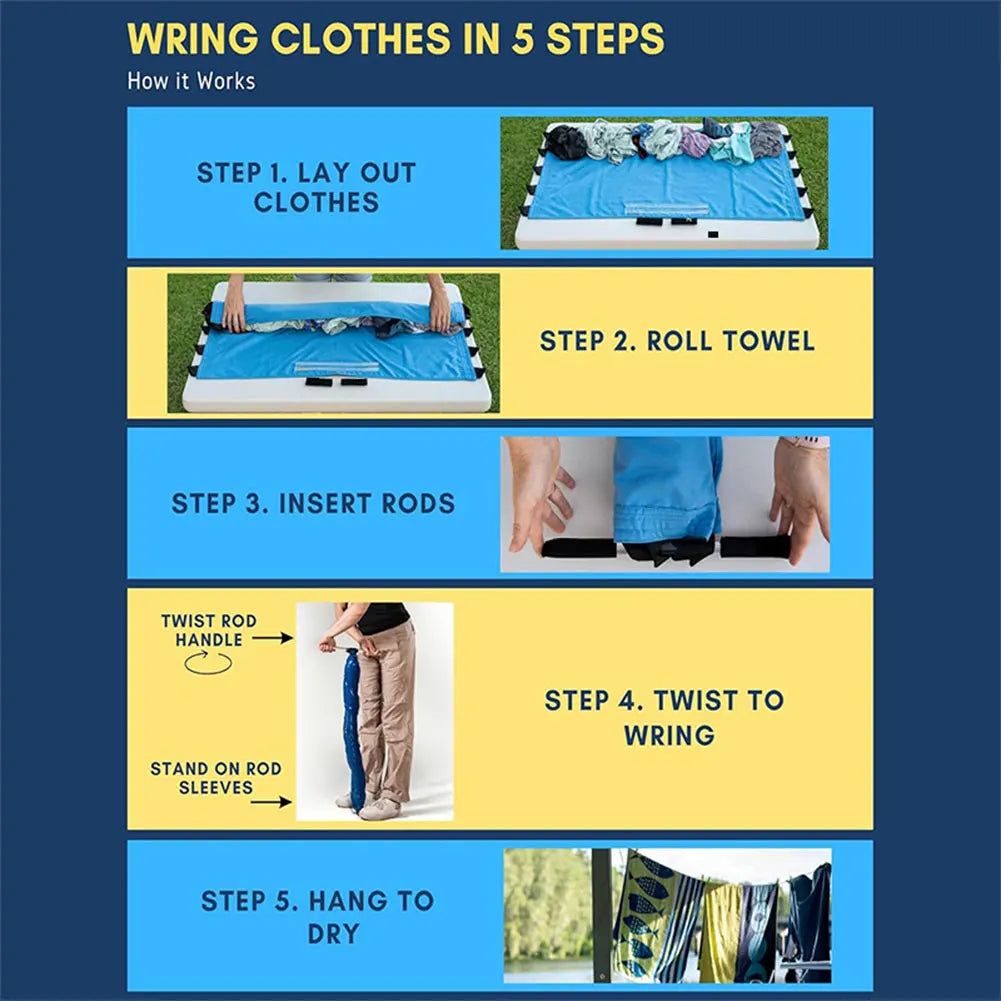 WRING CLOTHES IN 5 STEPS
How it Works

STEP 1. LAY OUT CLOTHES

STEP 2. ROLL TOWEL

STEP 3. INSERT RODS

TWIST ROD HANDLE

STAND ON ROD SLEEVES

STEP 4. TWIST TO WRING

STEP 5. HANG TO DRY